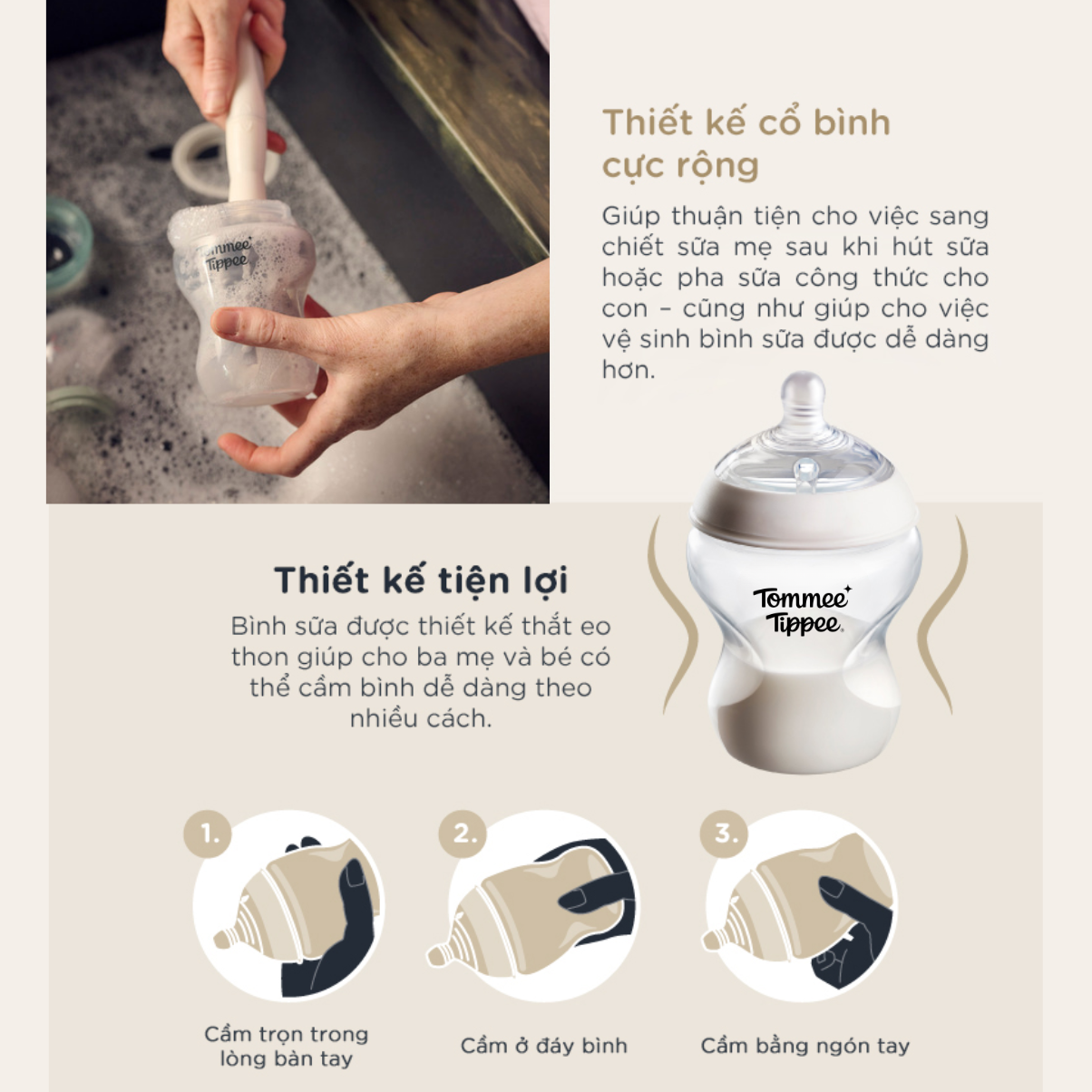 Tommee Tippee

Thiết kế cổ bình cực rộng

Giúp thuận tiện cho việc sang chiết sữa mẹ sau khi hút sữa hoặc pha sữa công thức cho con – cũng như giúp cho việc vệ sinh bình sữa được dễ dàng hơn.

Thiết kế tiện lợi

Bình sữa được thiết kế thắt eo thon giúp cho ba mẹ và bé có thể cầm bình dễ dàng theo nhiều cách.

Tommee Tippee

1.

Cầm trọn trong lòng bàn tay

2.

Cầm ở đáy bình

3.

Cầm bằng ngón tay