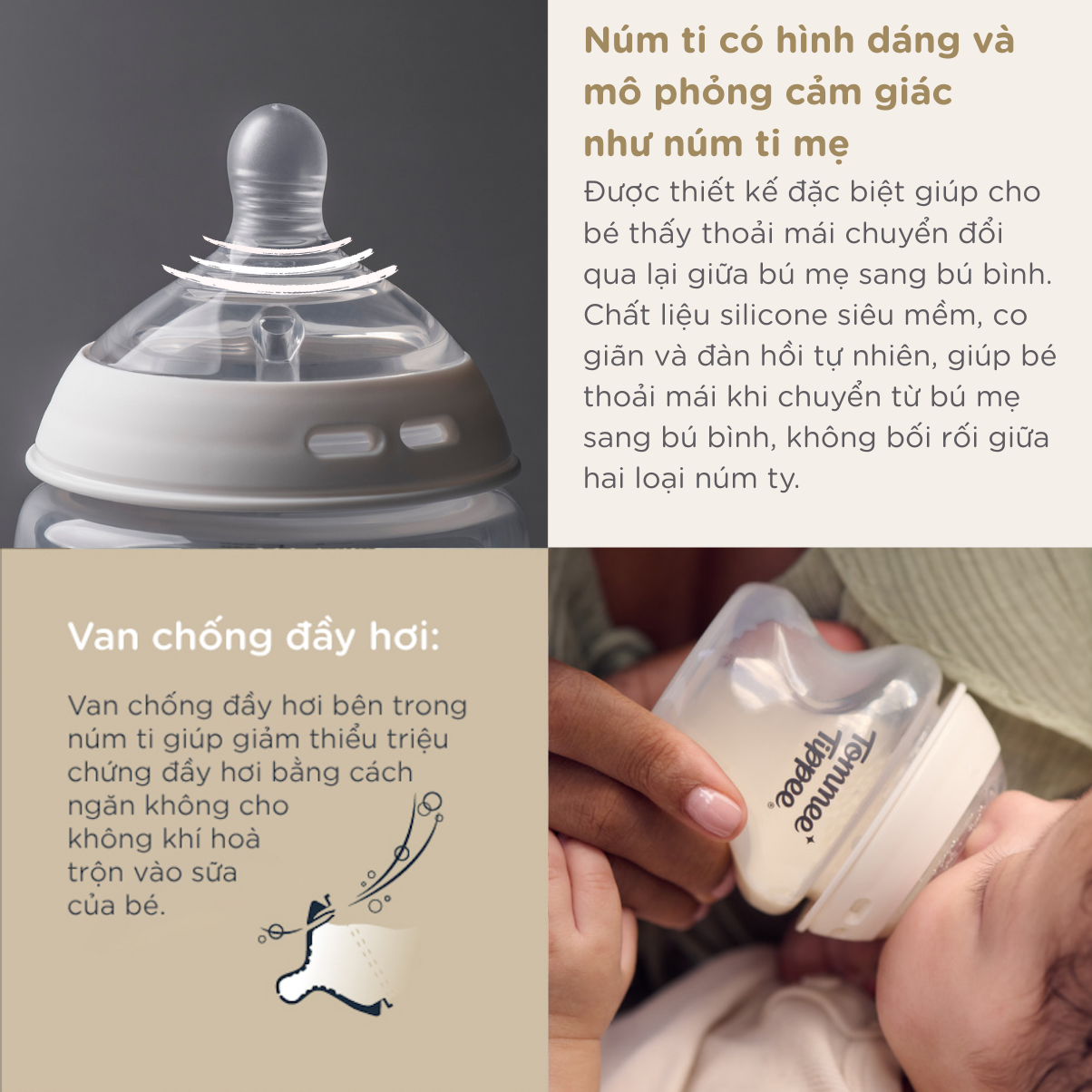 Núm ti có hình dáng và mô phỏng cảm giác như núm ti mẹ

Được thiết kế đặc biệt giúp cho bé thấy thoải mái chuyển đổi qua lại giữa bú mẹ sang bú bình. Chất liệu silicone siêu mềm, co giãn và đàn hồi tự nhiên, giúp bé thoải mái khi chuyển từ bú mẹ sang bú bình, không bối rối giữa hai loại núm ty.

Van chống đầy hơi:

Van chống đầy hơi bên trong núm ti giúp giảm thiểu triệu chứng đầy hơi bằng cách ngăn không cho không khí hoà trộn vào sữa của bé.

Tommee Tippee